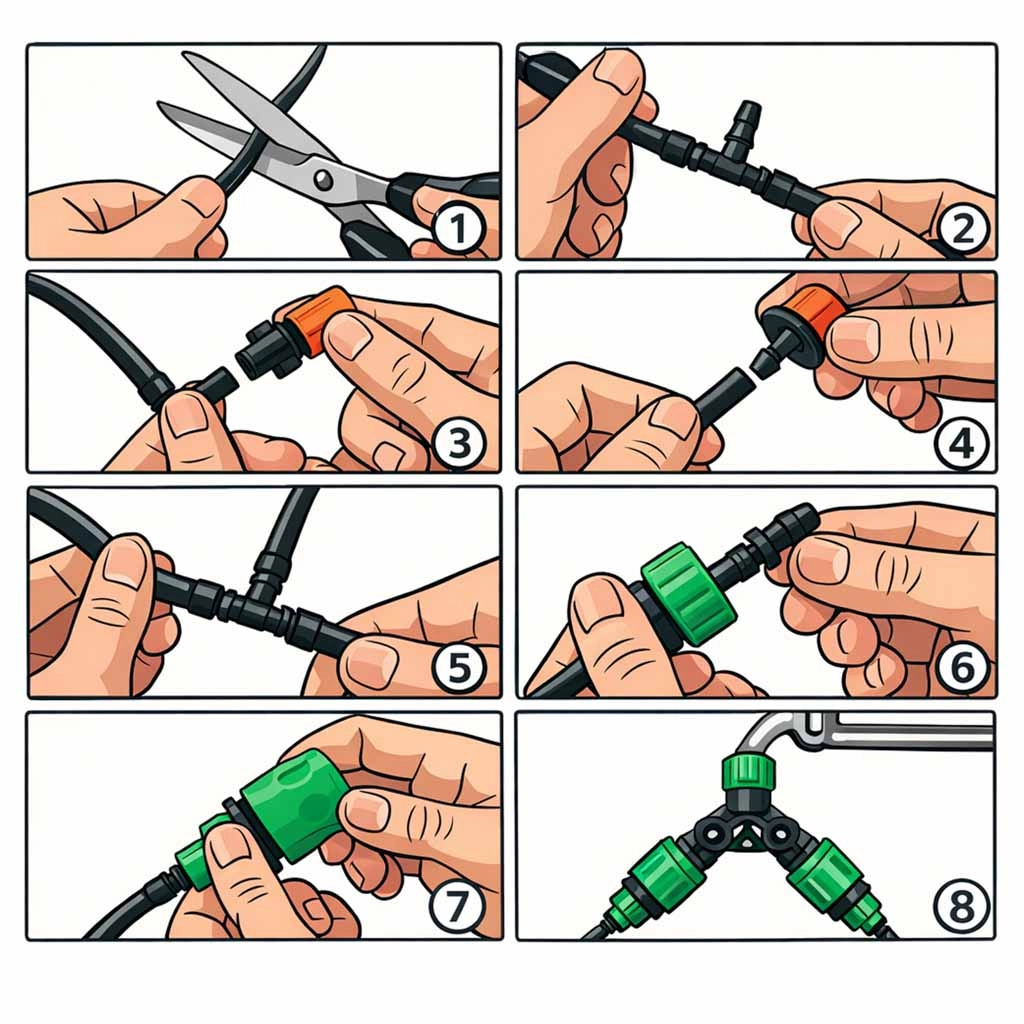 1
2
3
4
5
6
7
8