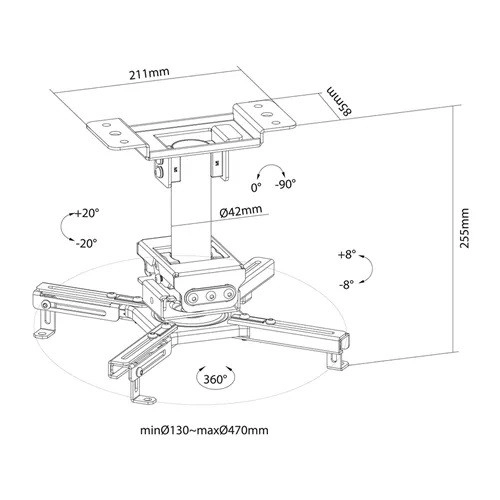 211mm

85mm

0° -90°

+20°

-20°

Ø42mm

255mm

+8°

-8°

360°

minØ130~maxØ470mm