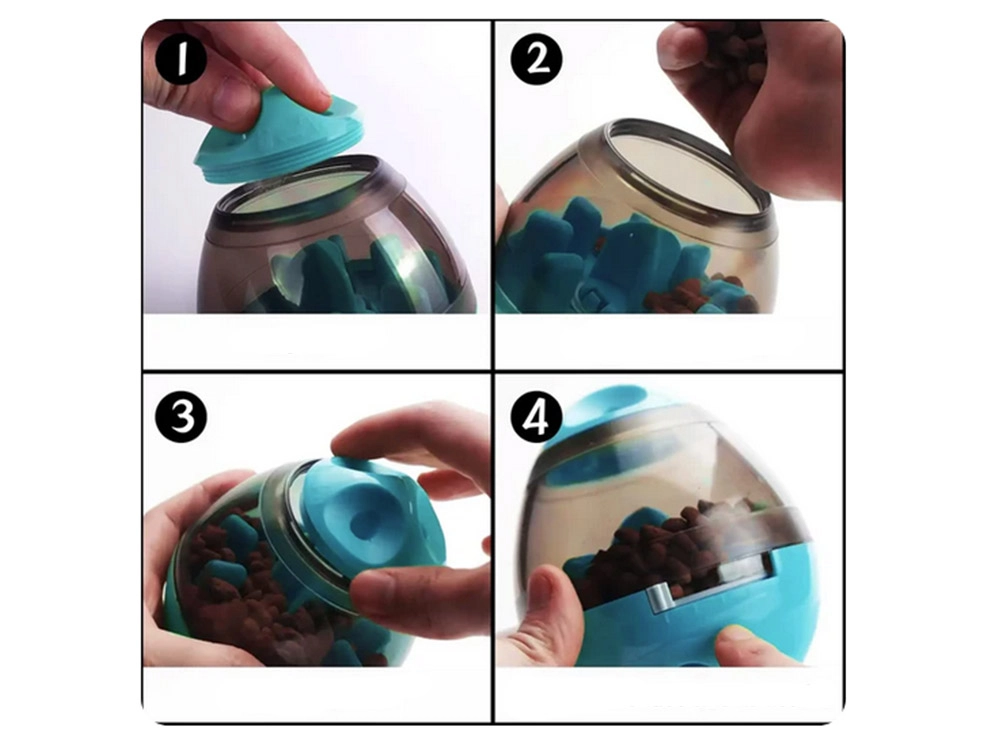 1

2

3

4