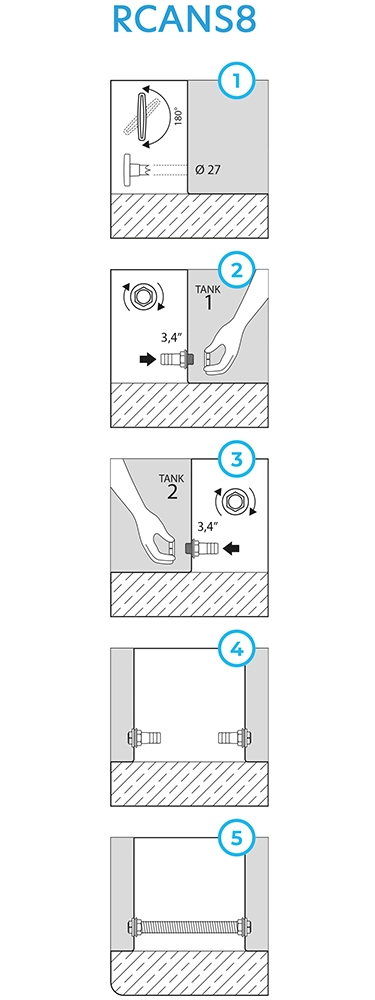 RCANS8

1

180°

Ø 27

2

TANK
1

3,4"

3

TANK
2

3,4"

4

5