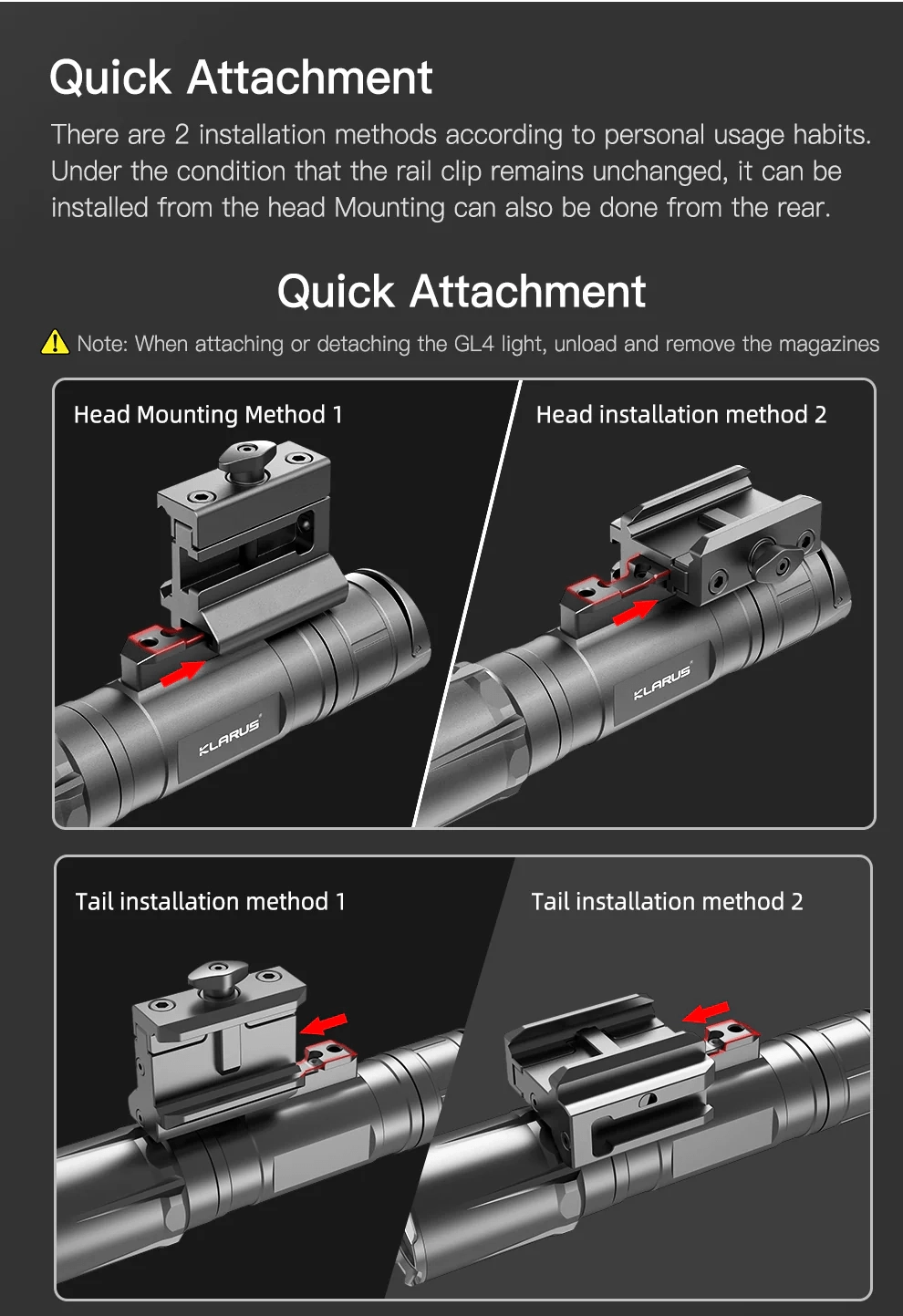 Quick Attachment

There are 2 installation methods according to personal usage habits. Under the condition that the rail clip remains unchanged, it can be installed from the head Mounting can also be done from the rear.

Quick Attachment

Note: When attaching or detaching the GL4 light, unload and remove the magazines

Head Mounting Method 1

KLARUS

Head installation method 2

KLARUS

Tail installation method 1

Tail installation method 2