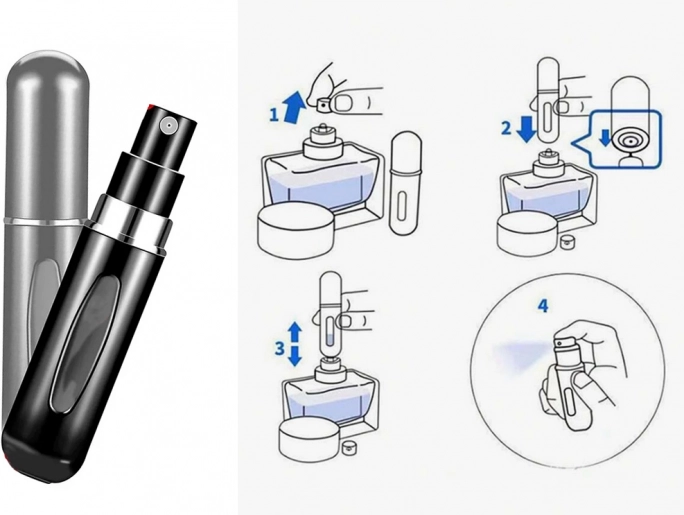 1

2

3

4