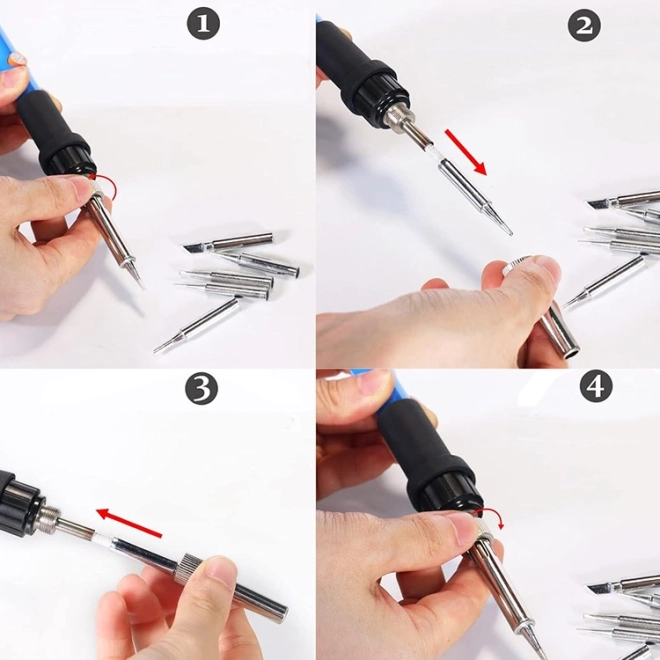 1

2

3

4