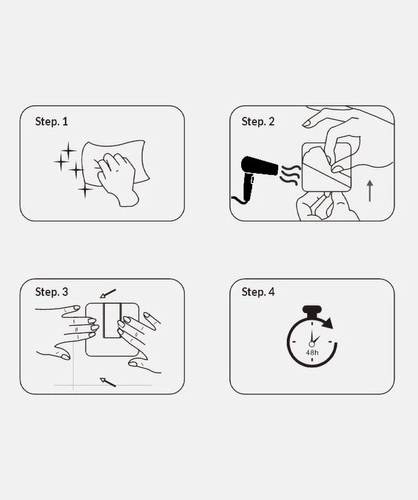 Step. 1

Step. 2

Step. 3

Step. 4

48h