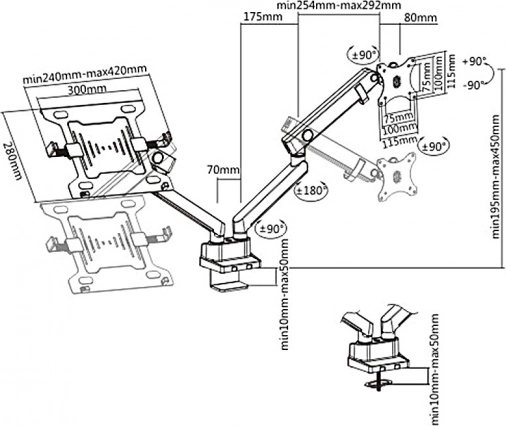 min254mm-max292mm
175mm
80mm
±90°
+90°
-90°
75mm
100mm
115mm
75mm
100mm
115mm
±90°
min240mm-max420mm
300mm
280mm
70mm
±180°
±90°
min195mm-max450mm
min10mm-max50mm
min10mm-max50mm