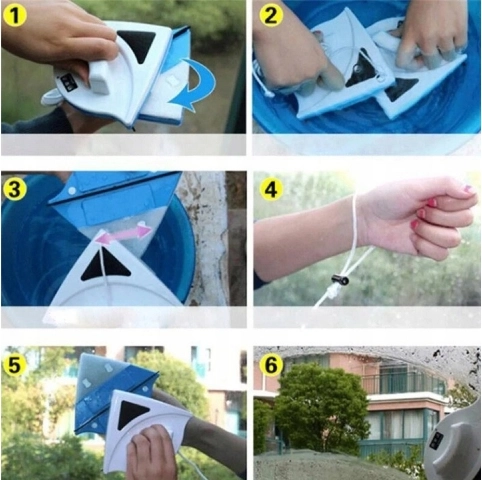 1

2

3

4

5

6