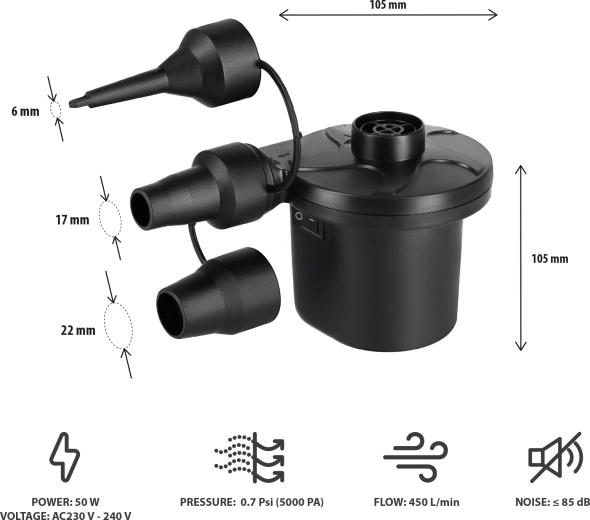 105 mm

6 mm

17 mm

22 mm

105 mm

POWER: 50 W
VOLTAGE: AC230 V - 240 V

PRESSURE: 0.7 Psi (5000 PA)

FLOW: 450 L/min

NOISE: ≤ 85 dB