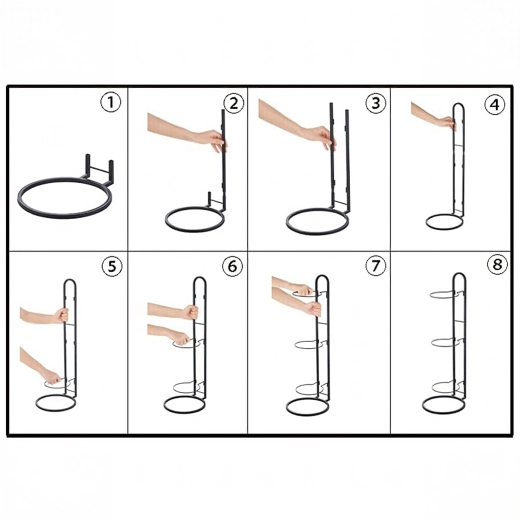 1
2
3
4
5
6
7
8