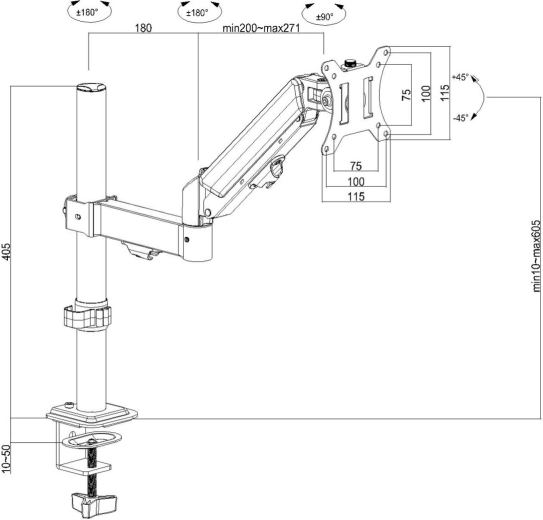 ±180°
±180°
±90°
180
min200~max271
75
100
115
+45°
-45°
75
100
115
405
min10~max605
10~50