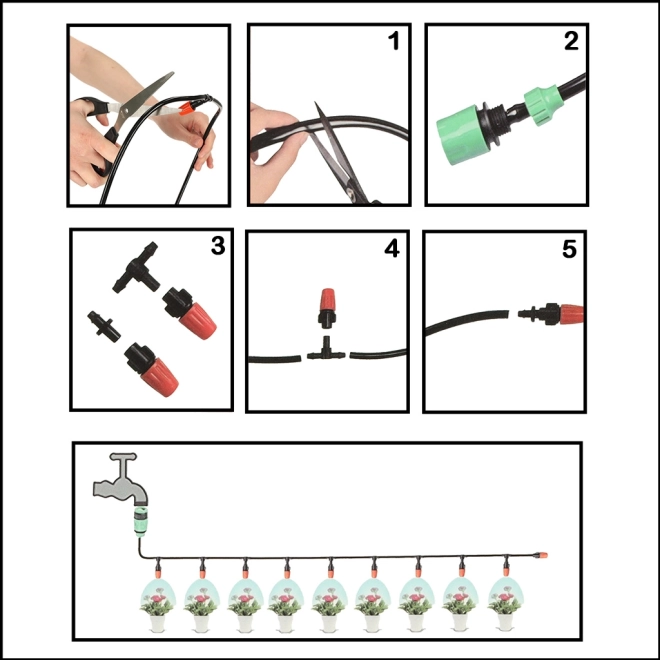 1

2

3

4

5