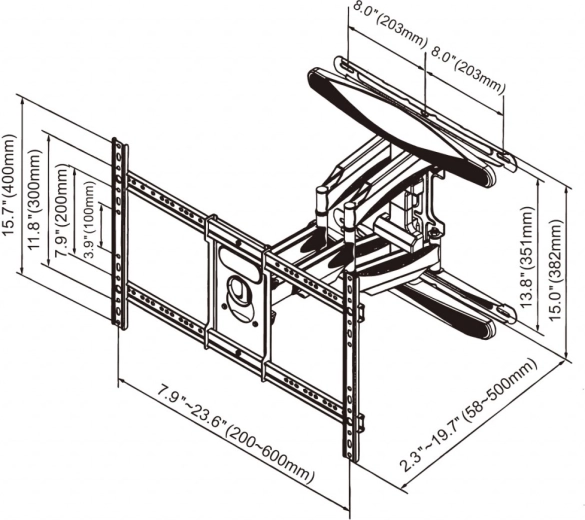 8.0"(203mm)
8.0"(203mm)
15.7"(400mm)
11.8"(300mm)
7.9"(200mm)
3.9"(100mm)
13.8"(351mm)
15.0"(382mm)
7.9"~23.6"(200~600mm)
2.3"~19.7"(58~500mm)